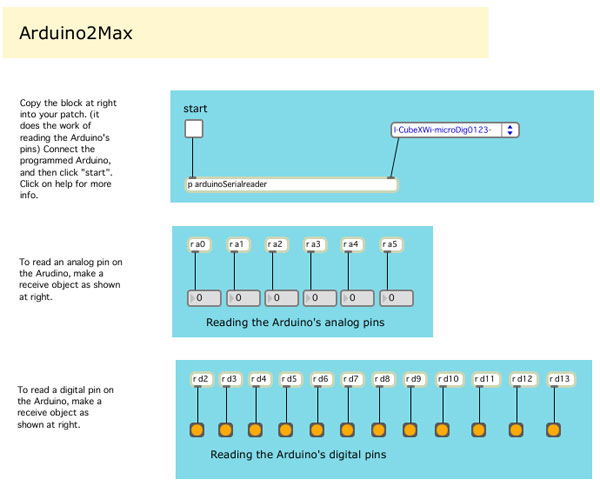 Arduino2Max

Copy the block at right into your patch. (it does the work of reading the Arduino's pins) Connect the programmed Arduino, and then click "start". Click on help for more info.

start

I-CubeXWi-microDig0123-

p arduinoSerialreader

To read an analog pin on the Arudino, make a receive object as shown at right.

r a0 r a1 r a2 r a3 r a4 r a5

0 0 0 0 0 0

Reading the Arduino's analog pins

To read a digital pin on the Arduino, make a receive object as shown at right.

r d2 r d3 r d4 r d5 r d6 r d7 r d8 r d9 r d10 r d11 r d12 r d13

Reading the Arduino's digital pins